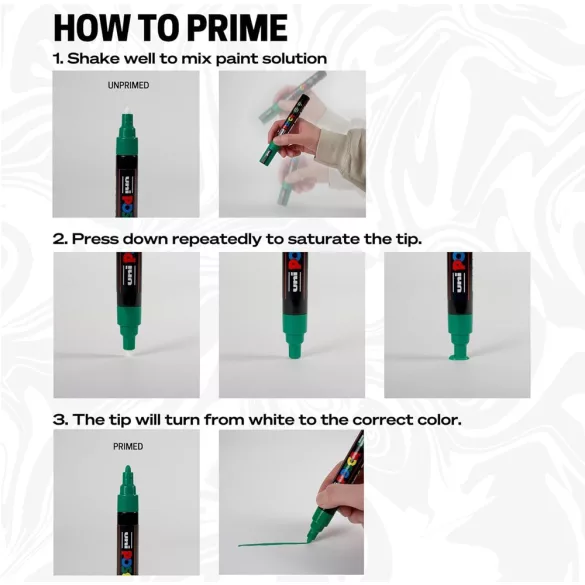 HOW TO PRIME

1. Shake well to mix paint solution

UNPRIMED

uni POSCA

2. Press down repeatedly to saturate the tip.

uni POSCA

uni POSCA

uni POSCA

3. The tip will turn from white to the correct color.

PRIMED

uni POSCA