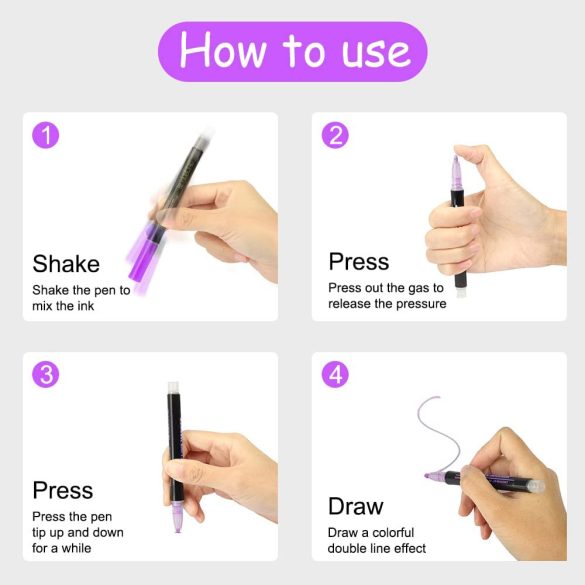 How to use

1
Shake
Shake the pen to mix the ink

2
Press
Press out the gas to release the pressure

3
Press
Press the pen tip up and down for a while

4
Draw
Draw a colorful double line effect