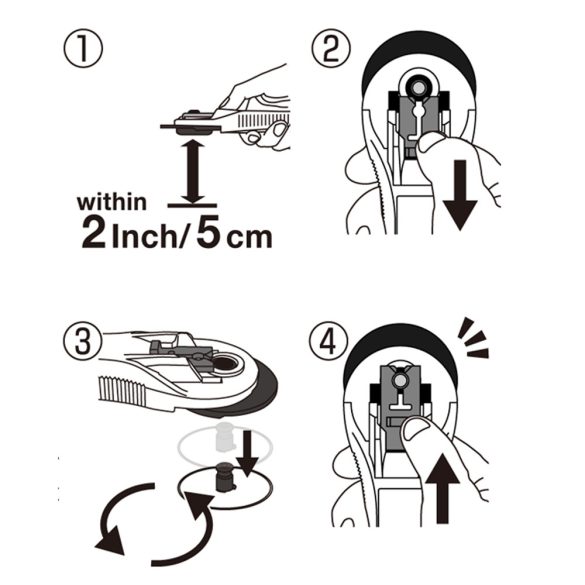 ①

within
2 Inch/ 5 cm

②

③

④